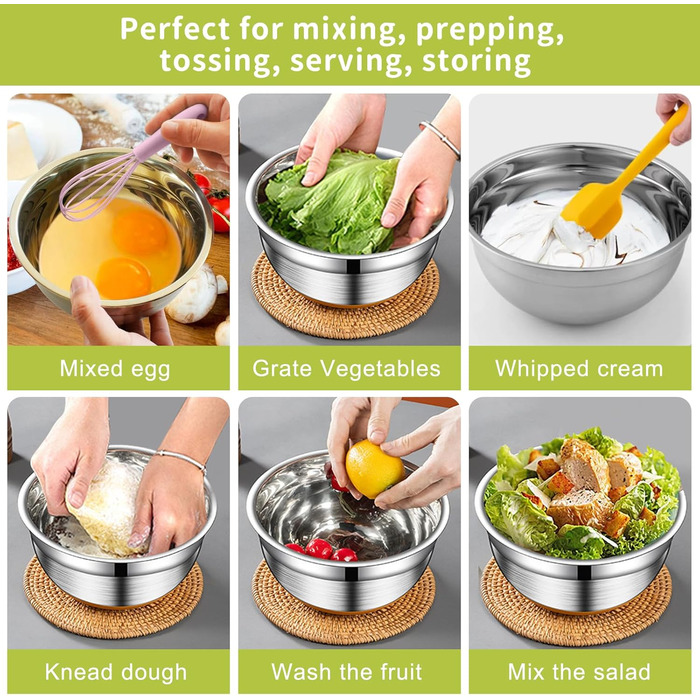 Perfect for mixing, prepping, tossing, serving, storing

Mixed egg

Grate Vegetables

Whipped cream

Knead dough

Wash the fruit

Mix the salad