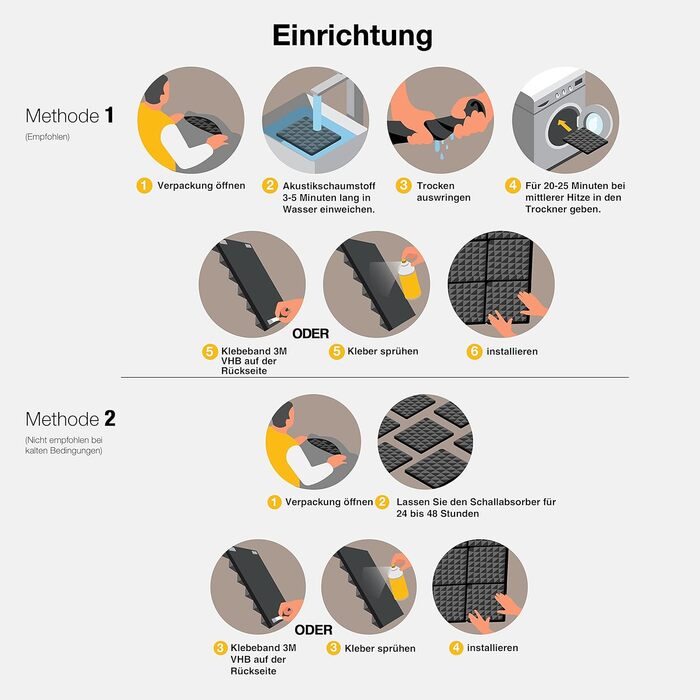 Einrichtung

Methode 1
(Empfohlen)

1 Verpackung öffnen

2 Akustikschaumstoff 3-5 Minuten lang in Wasser einweichen.

3 Trocken auswringen

4 Für 20-25 Minuten bei mittlerer Hitze in den Trockner geben.

5 Klebeband 3M VHB auf der Rückseite

ODER

5 Kleber sprühen

6 installieren

Methode 2
(Nicht empfohlen bei kalten Bedingungen)

1 Verpackung öffnen

2 Lassen Sie den Schallabsorber für 24 bis 48 Stunden

3 Klebeband 3M VHB auf der Rückseite

ODER

3 Kleber sprühen

4 installieren