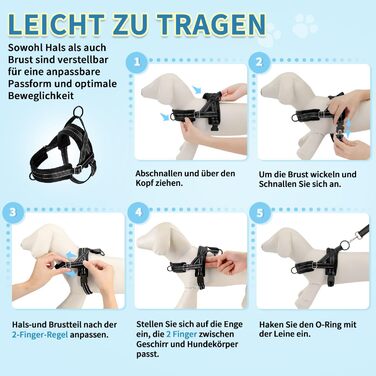 LEICHT ZU TRAGEN

Sowohl Hals als auch Brust sind verstellbar für eine anpassbare Passform und optimale Beweglichkeit

1

Abschnallen und über den Kopf ziehen.

2

Um die Brust wickeln und Schnallen Sie sich an.

3

Hals-und Brustteil nach der 2-Finger-Regel anpassen.

4

Stellen Sie sich auf die Enge ein, die 2 Finger zwischen Geschirr und Hundekörper passt.

5

Haken Sie den O-Ring mit der Leine ein.