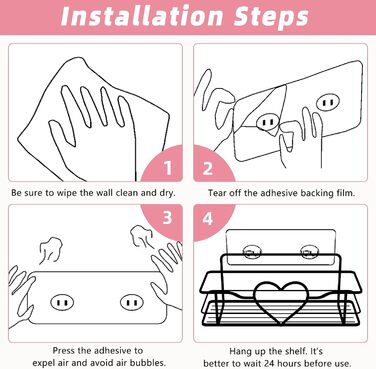 Installation Steps

1

Be sure to wipe the wall clean and dry.

2

Tear off the adhesive backing film.

3

Press the adhesive to expel air and avoid air bubbles.

4

Hang up the shelf. It's better to wait 24 hours before use.