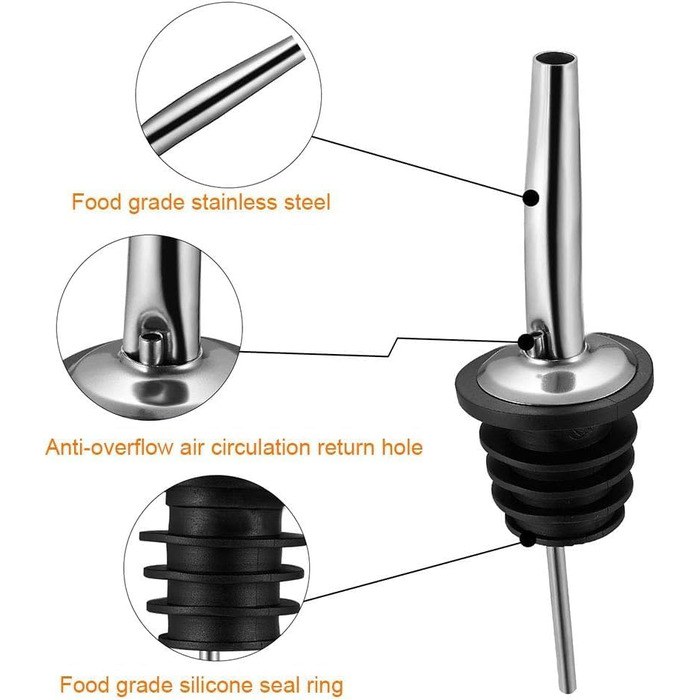 Food grade stainless steel

Anti-overflow air circulation return hole

Food grade silicone seal ring