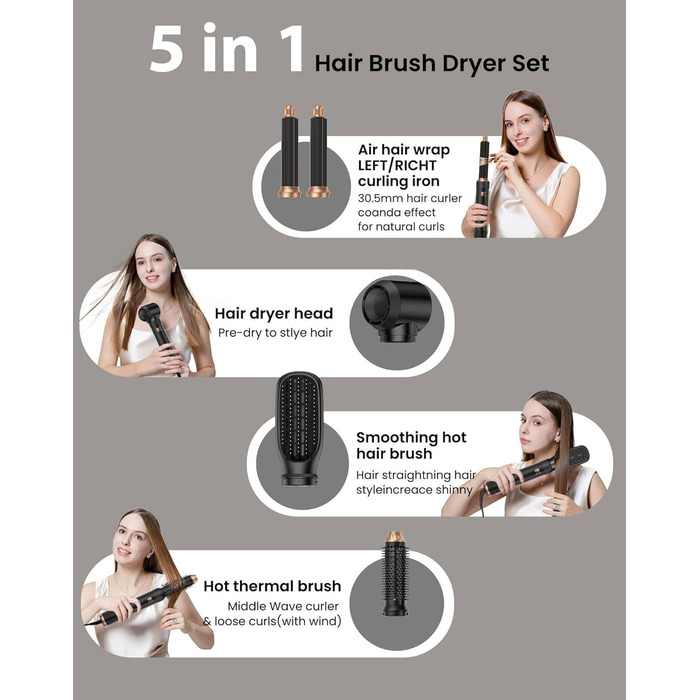 5 in 1 Hair Brush Dryer Set

Air hair wrap LEFT/RICHT curling iron
30.5mm hair curler coanda effect for natural curls

Hair dryer head
Pre-dry to stlye hair

Smoothing hot hair brush
Hair straightning hair styleincreace shinny

Hot thermal brush
Middle Wave curler & loose curls(with wind)