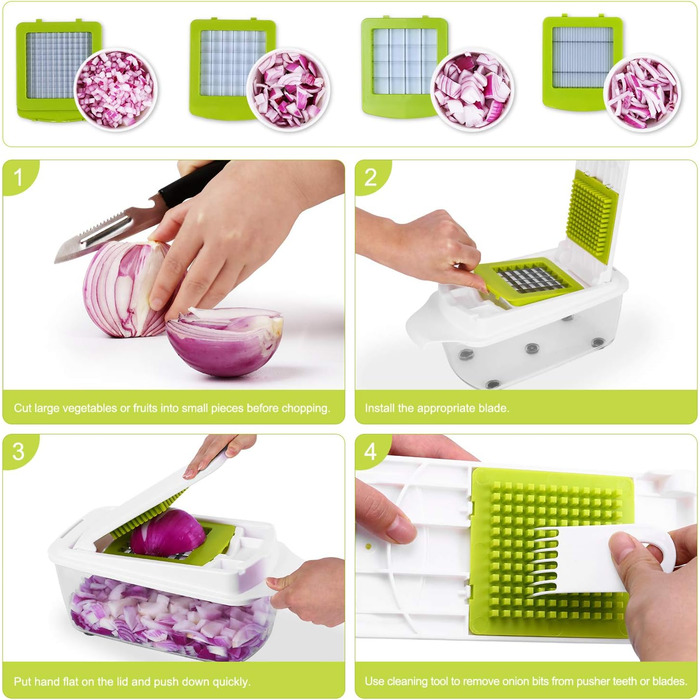 1

Cut large vegetables or fruits into small pieces before chopping.

2

Install the appropriate blade.

3

Put hand flat on the lid and push down quickly.

4

Use cleaning tool to remove onion bits from pusher teeth or blades.