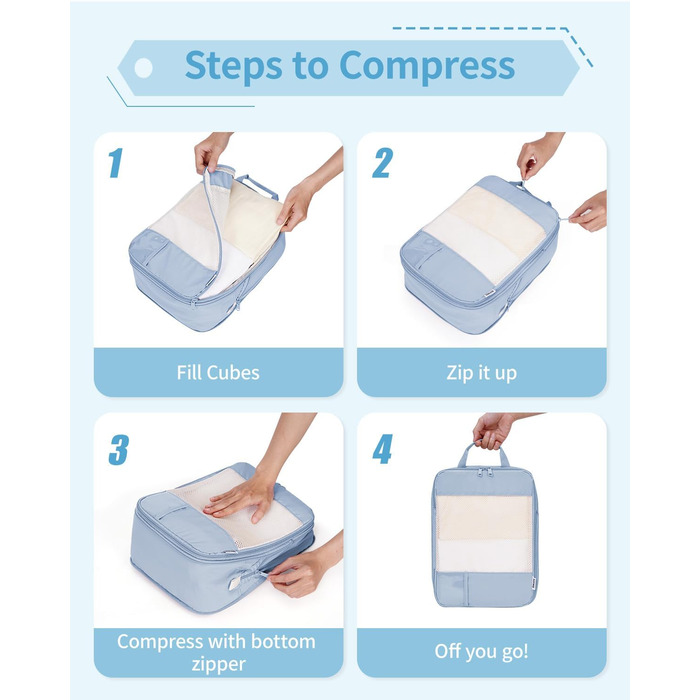 Steps to Compress

1

Fill Cubes

2

Zip it up

3

Compress with bottom zipper

4

Off you go!