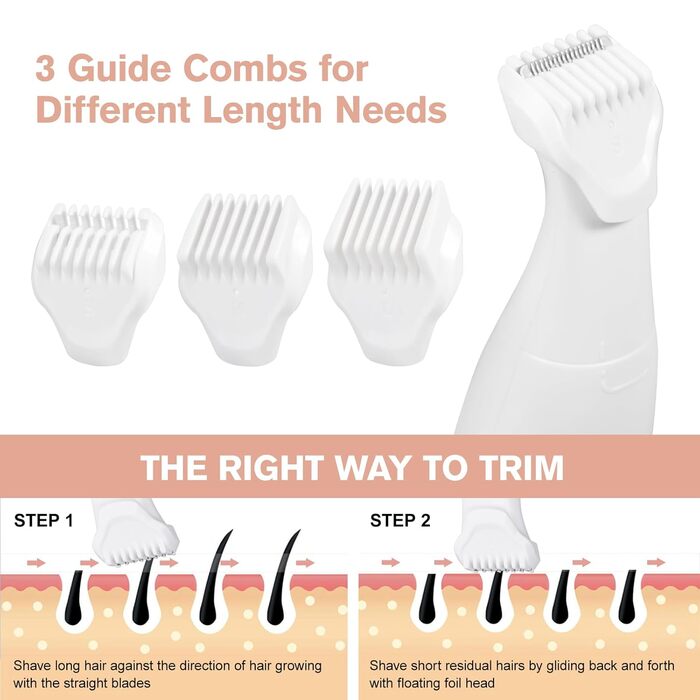 3 Guide Combs for Different Length Needs

THE RIGHT WAY TO TRIM

STEP 1

Shave long hair against the direction of hair growing with the straight blades

STEP 2

Shave short residual hairs by gliding back and forth with floating foil head