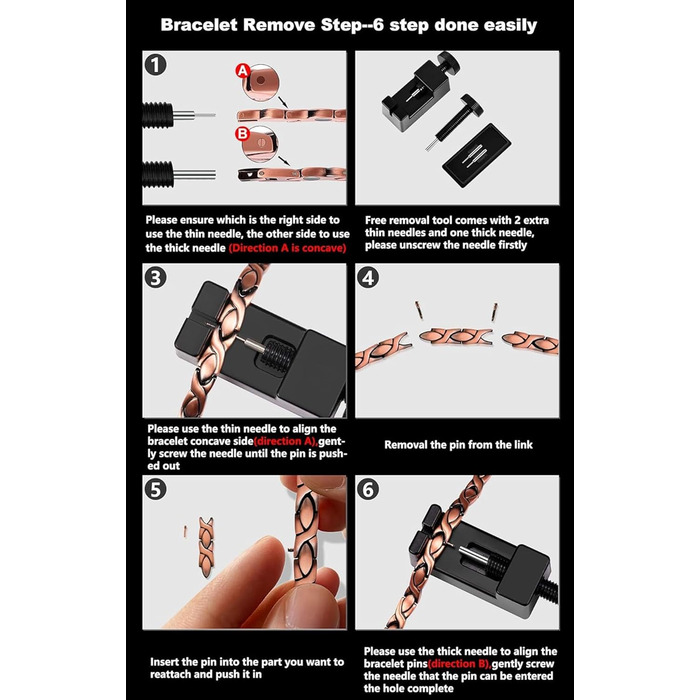 Bracelet Remove Step--6 step done easily

1

A

B

Please ensure which is the right side to use the thin needle, the other side to use the thick needle (Direction A is concave)

Free removal tool comes with 2 extra thin needles and one thick needle, please unscrew the needle firstly

3

Please use the thin needle to align the bracelet concave side(direction A),gently screw the needle until the pin is pushed out

4

Removal the pin from the link

5

Insert the pin into the part you want to reattach and push it in

6

Please use the thick needle to align the bracelet pins(direction B),gently screw the needle that the pin can be entered the hole complete