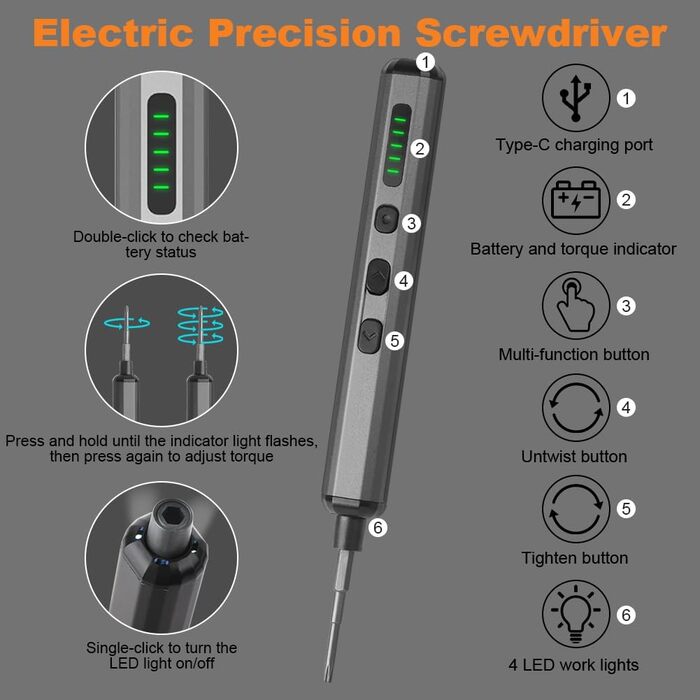 Electric Precision Screwdriver

Double-click to check battery status

Press and hold until the indicator light flashes, then press again to adjust torque

Single-click to turn the LED light on/off

1
2
3
4
5
6

1
Type-C charging port

2
Battery and torque indicator

3
Multi-function button

4
Untwist button

5
Tighten button

6
4 LED work lights