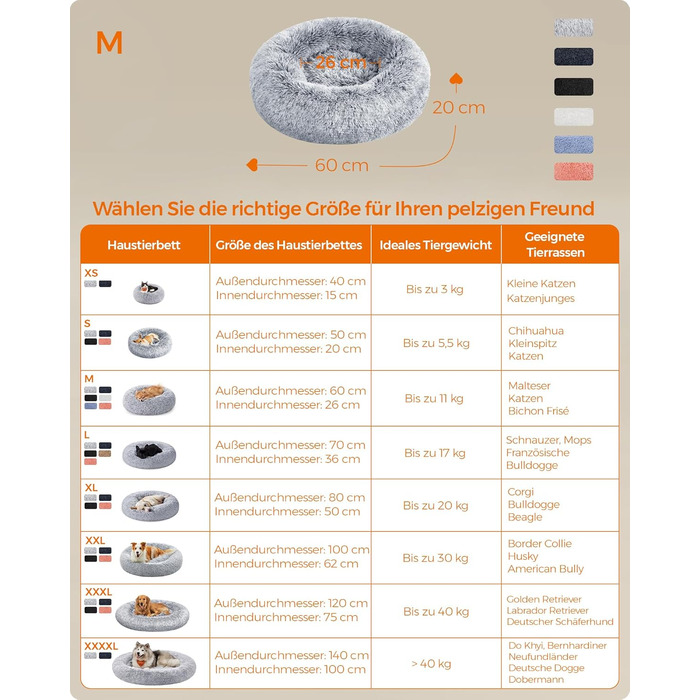 M

26 cm

20 cm

60 cm

Wählen Sie die richtige Größe für Ihren pelzigen Freund

| Haustierbett | Größe des Haustierbettes | Ideales Tiergewicht | Geeignete Tierrassen |
|---|---|---|---|
| XS | Außendurchmesser: 40 cm Innendurchmesser: 15 cm | Bis zu 3 kg | Kleine Katzen Katzenjunges |
| S | Außendurchmesser: 50 cm Innendurchmesser: 20 cm | Bis zu 5,5 kg | Chihuahua Kleinspitz Katzen |
| M | Außendurchmesser: 60 cm Innendurchmesser: 26 cm | Bis zu 11 kg | Malteser Katzen Bichon Frisé |
| L | Außendurchmesser: 70 cm Innendurchmesser: 36 cm | Bis zu 17 kg | Schnauzer, Mops Französische Bulldogge |
| XL | Außendurchmesser: 80 cm Innendurchmesser: 50 cm | Bis zu 20 kg | Corgi Bulldogge Beagle |
| XXL | Außendurchmesser: 100 cm Innendurchmesser: 62 cm | Bis zu 30 kg | Border Collie Husky American Bully |
| XXXL | Außendurchmesser: 120 cm Innendurchmesser: 75 cm | Bis zu 40 kg | Golden Retriever Labrador Retriever Deutscher Schäferhund |
| XXXXL | Außendurchmesser: 140 cm Innendurchmesser: 100 cm | > 40 kg | Do Khyi, Bernhardiner Neufundländer Deutsche Dogge Dobermann |