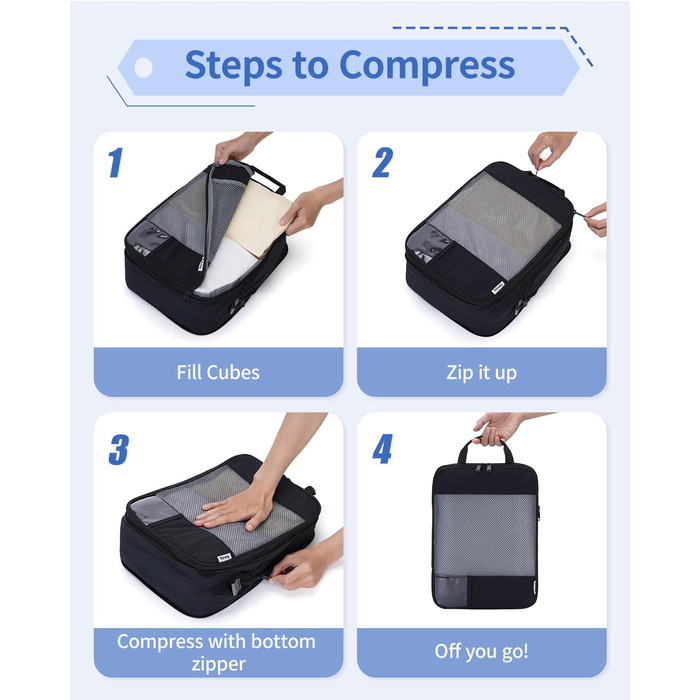 Steps to Compress

1

Fill Cubes

2

Zip it up

3

Compress with bottom zipper

4

Off you go!