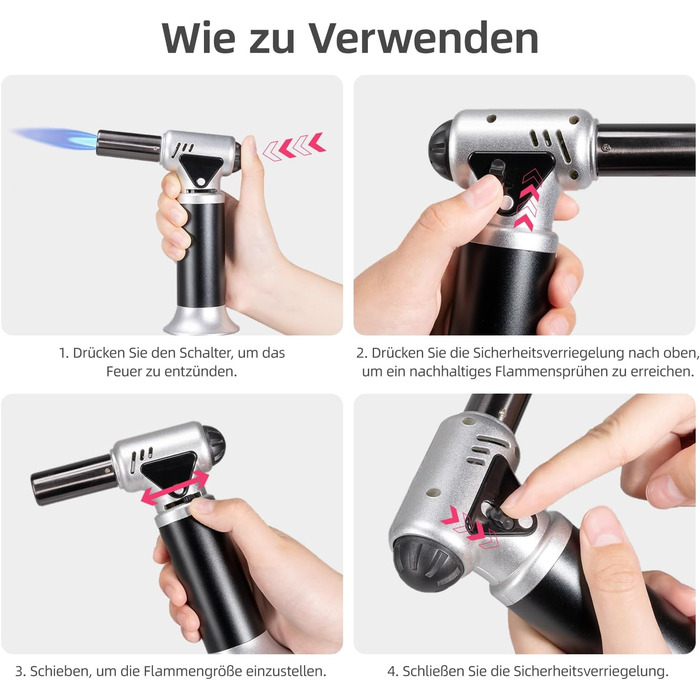 Wie zu Verwenden

1. Drücken Sie den Schalter, um das Feuer zu entzünden.

2. Drücken Sie die Sicherheitsverriegelung nach oben, um ein nachhaltiges Flammensprühen zu erreichen.

3. Schieben, um die Flammengröße einzustellen.

4. Schließen Sie die Sicherheitsverriegelung.