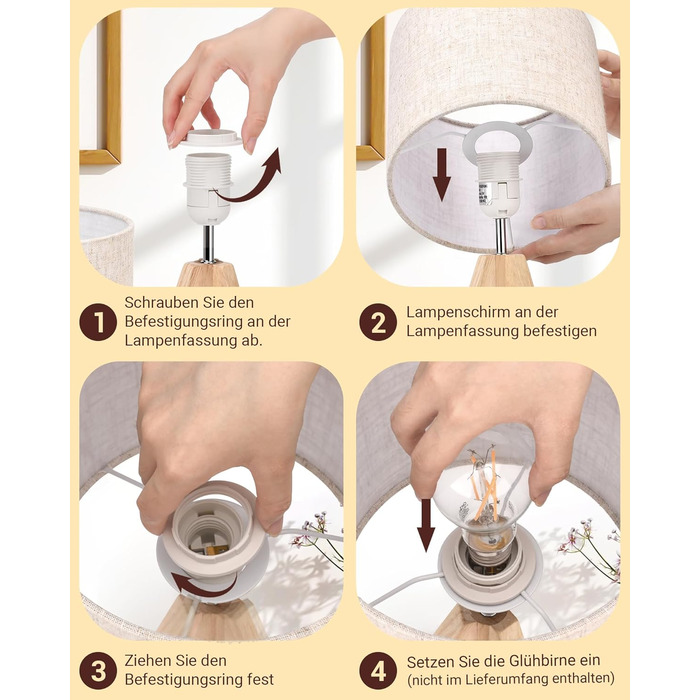 1 Schrauben Sie den Befestigungsring an der Lampenfassung ab.

2 Lampenschirm an der Lampenfassung befestigen

3 Ziehen Sie den Befestigungsring fest

4 Setzen Sie die Glühbirne ein (nicht im Lieferumfang enthalten)