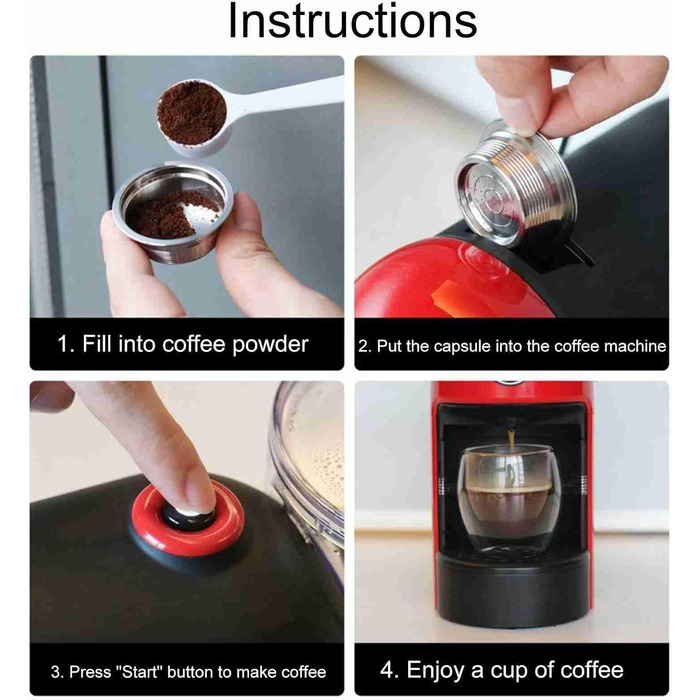 Instructions

1. Fill into coffee powder

2. Put the capsule into the coffee machine

3. Press "Start" button to make coffee

4. Enjoy a cup of coffee