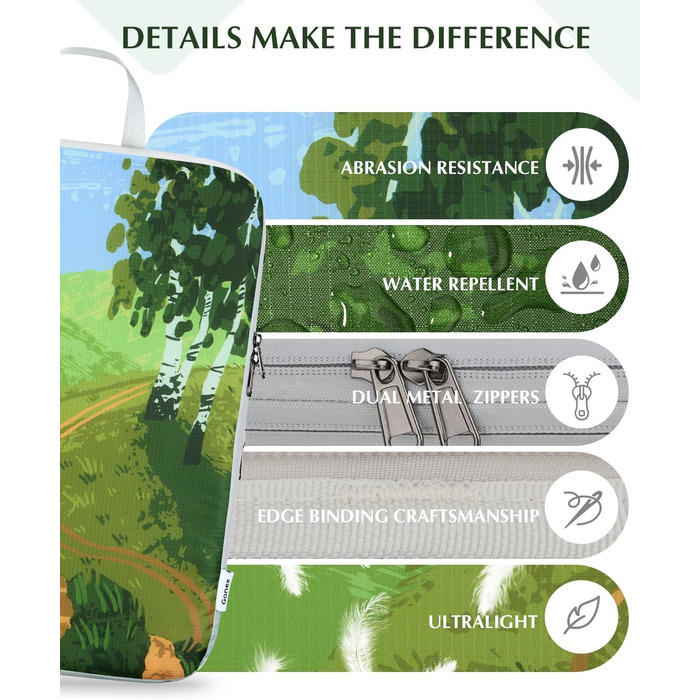 DETAILS MAKE THE DIFFERENCE

ABRASION RESISTANCE

WATER REPELLENT

DUAL METAL ZIPPERS

EDGE BINDING CRAFTSMANSHIP

ULTRALIGHT

Gonex