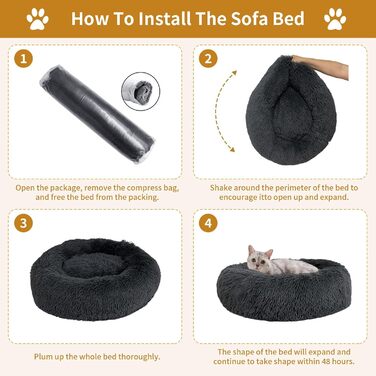 How To Install The Sofa Bed

1

Open the package, remove the compress bag, and free the bed from the packing.

2

Shake around the perimeter of the bed to encourage itto open up and expand.

3

Plum up the whole bed thoroughly.

4

The shape of the bed will expand and continue to take shape within 48 hours.