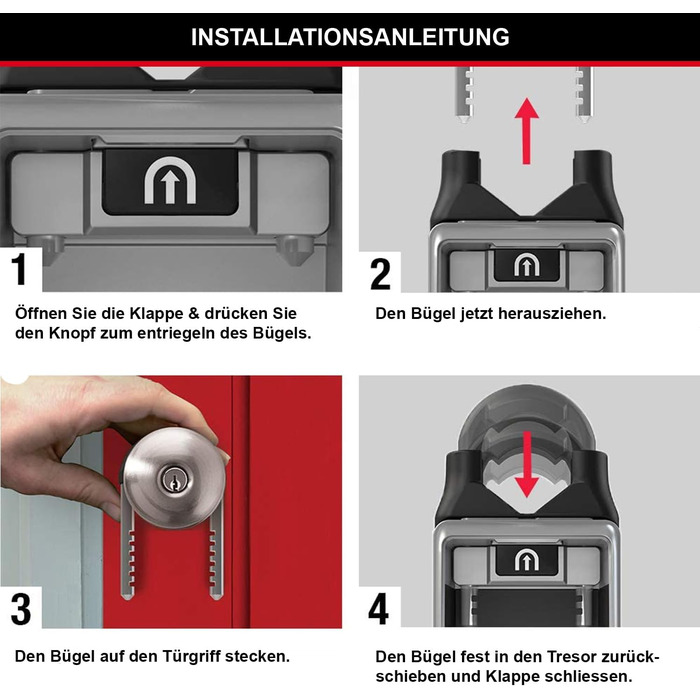 INSTALLATIONSANLEITUNG

1

Öffnen Sie die Klappe & drücken Sie den Knopf zum entriegeln des Bügels.

2

Den Bügel jetzt herausziehen.

3

Den Bügel auf den Türgriff stecken.

4

Den Bügel fest in den Tresor zurückschieben und Klappe schliessen.