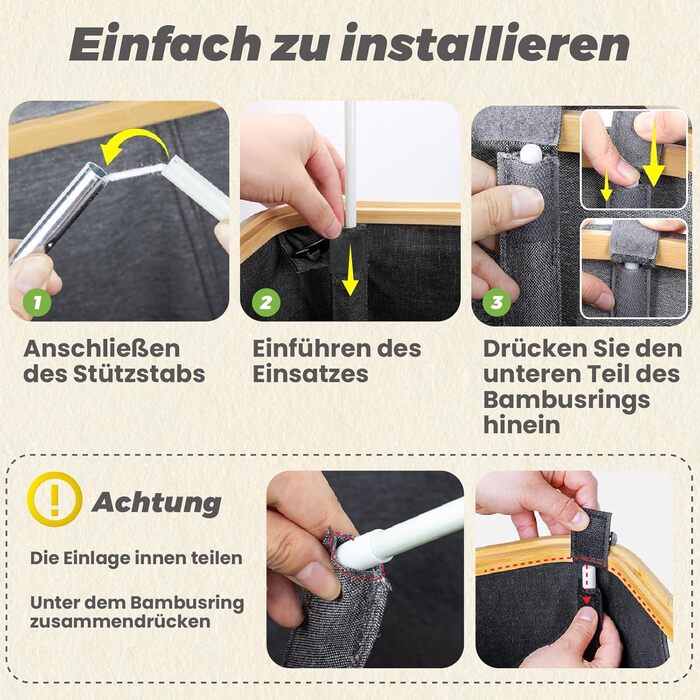 Einfach zu installieren

1

Anschließen des Stützstabs

2

Einführen des Einsatzes

3

Drücken Sie den unteren Teil des Bambusrings hinein

!

Achtung

Die Einlage innen teilen

Unter dem Bambusring zusammendrücken