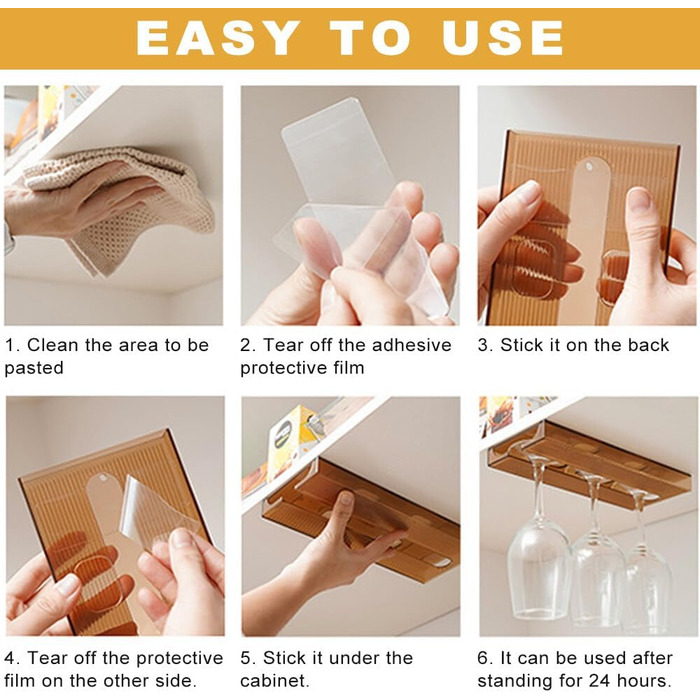 EASY TO USE

1. Clean the area to be pasted

2. Tear off the adhesive protective film

3. Stick it on the back

4. Tear off the protective film on the other side.

5. Stick it under the cabinet.

6. It can be used after standing for 24 hours.