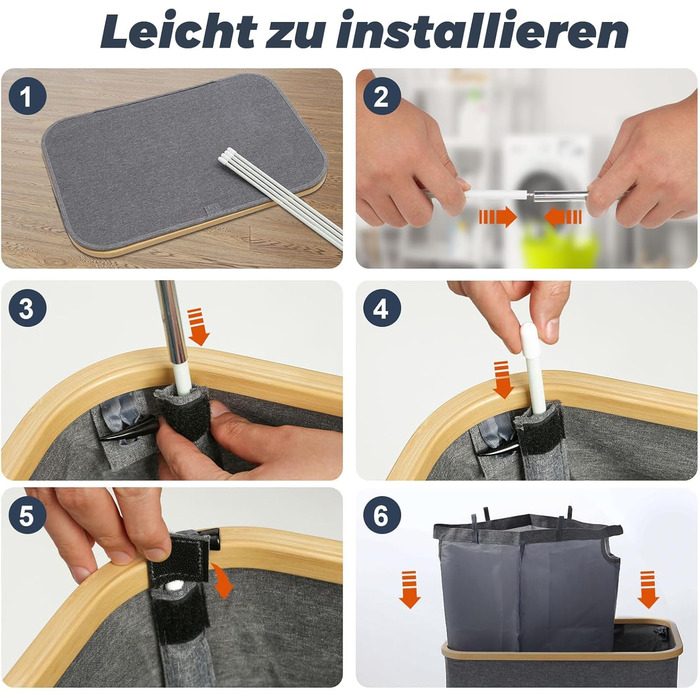 Leicht zu installieren

1

2

3

4

5

6