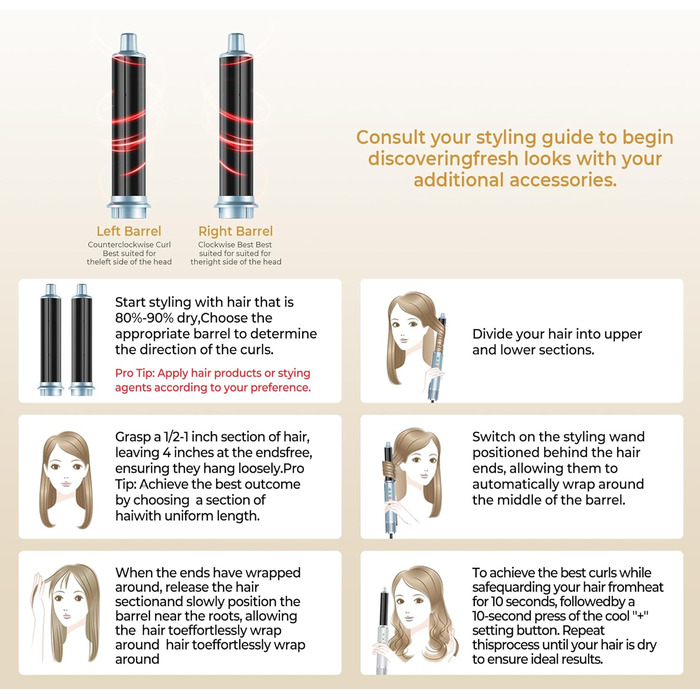 Left Barrel
Counterclockwise Curl Best suited for theleft side of the head

Right Barrel
Clockwise Best Best suited for suited for theright side of the head

Consult your styling guide to begin discoveringfresh looks with your additional accessories.

Start styling with hair that is 80%-90% dry,Choose the appropriate barrel to determine the direction of the curls.

Pro Tip: Apply hair products or stying agents according to your preference.

Divide your hair into upper and lower sections.

Grasp a 1/2-1 inch section of hair, leaving 4 inches at the endsfree, ensuring they hang loosely.Pro Tip: Achieve the best outcome by choosing a section of haiwith uniform length.

Switch on the styling wand positioned behind the hair ends, allowing them to automatically wrap around the middle of the barrel.

When the ends have wrapped around, release the hair sectionand slowly position the barrel near the roots, allowing the hair toeffortlessly wrap around hair toeffortlessly wrap around

To achieve the best curls while safequarding your hair fromheat for 10 seconds, followedby a 10-second press of the cool "+" setting button. Repeat thisprocess until your hair is dry to ensure ideal results.