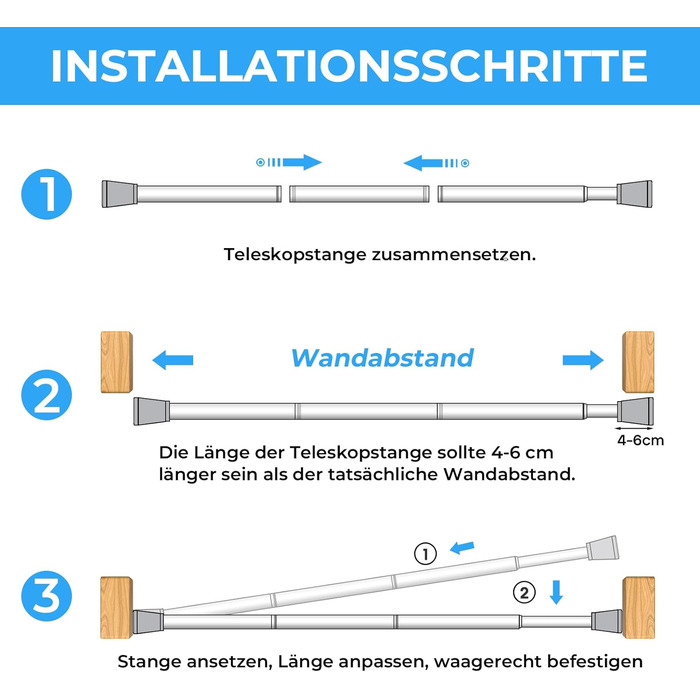 INSTALLATIONSSCHRITTE

1

Teleskopstange zusammensetzen.

2

Wandabstand

4-6cm

Die Länge der Teleskopstange sollte 4-6 cm länger sein als der tatsächliche Wandabstand.

3

①

②

Stange ansetzen, Länge anpassen, waagerecht befestigen