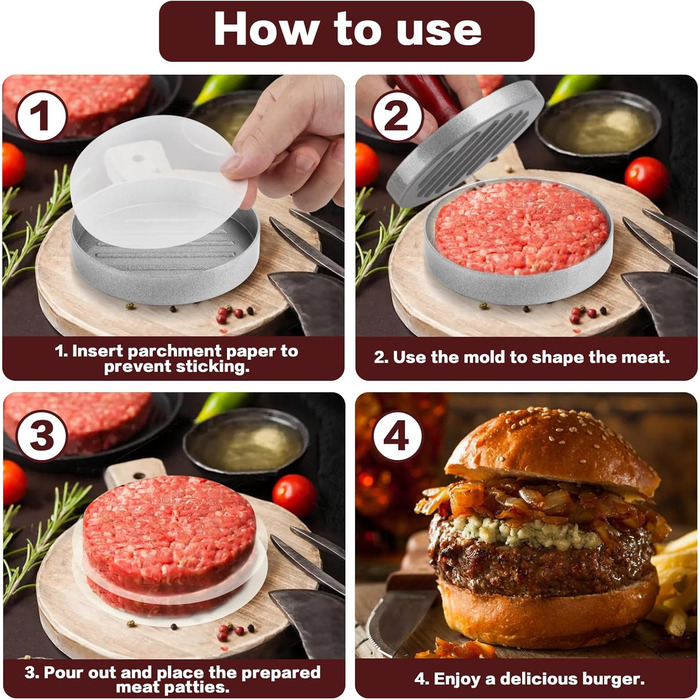 How to use

1

1. Insert parchment paper to prevent sticking.

2

2. Use the mold to shape the meat.

3

3. Pour out and place the prepared meat patties.

4

4. Enjoy a delicious burger.