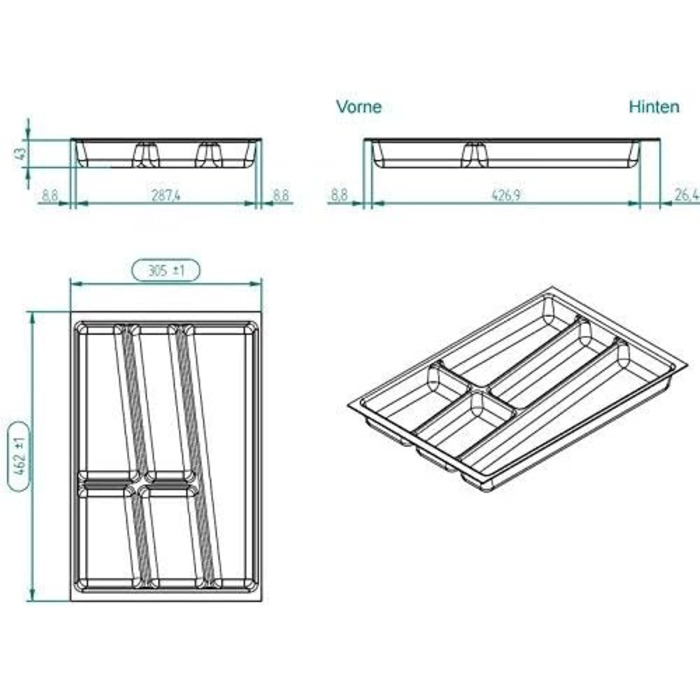 Vorne
Hinten
43
8,8
287,4
8,8
8,8
426,9
26,4
305 ±1
462 ±1