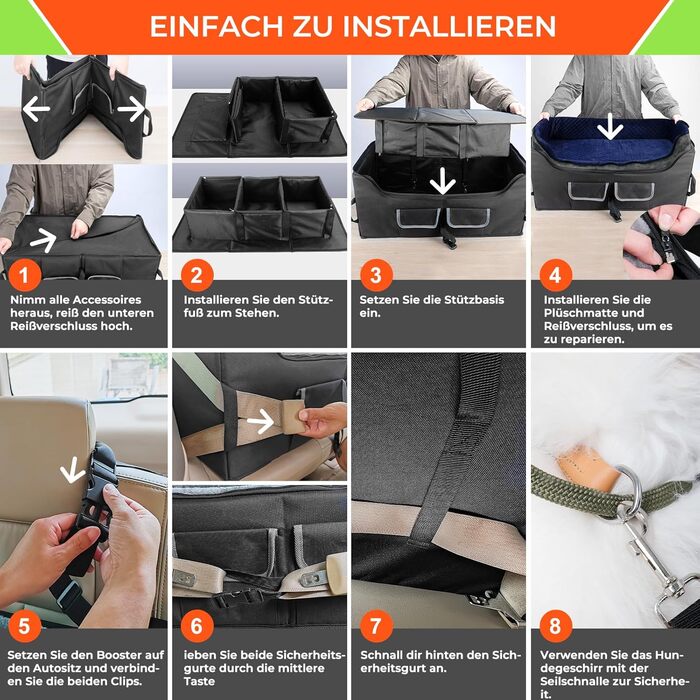 EINFACH ZU INSTALLIEREN

1
Nimm alle Accessoires heraus, reiß den unteren Reißverschluss hoch.

2
Installieren Sie den Stützfuß zum Stehen.

3
Setzen Sie die Stützbasis ein.

4
Installieren Sie die Plüschmatte und Reißverschluss, um es zu reparieren.

5
Setzen Sie den Booster auf den Autositz und verbinden Sie die beiden Clips.

6
ieben Sie beide Sicherheitsgurte durch die mittlere Taste

7
Schnall dir hinten den Sicherheitsgurt an.

8
Verwenden Sie das Hundegeschirr mit der Seilschnalle zur Sicherheit.