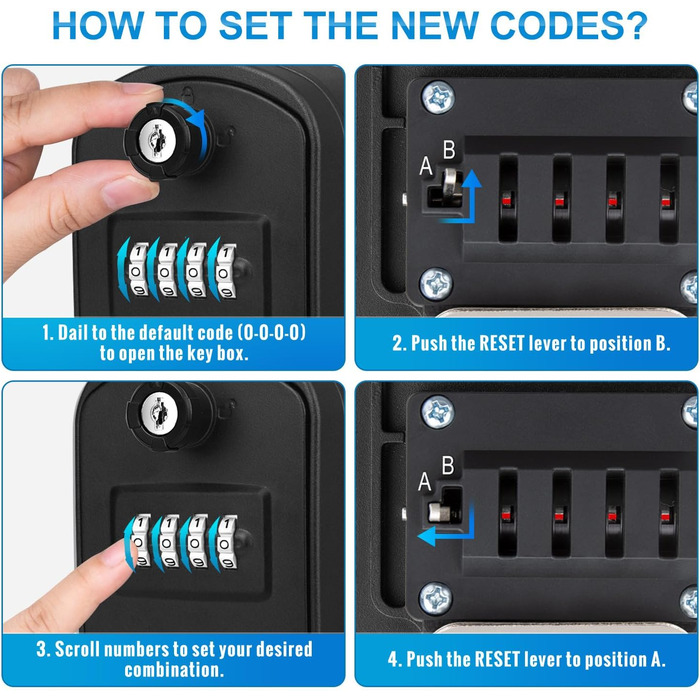 HOW TO SET THE NEW CODES?

1
0
9
1
0
9
1
0
9
1
0
9

1. Dail to the default code (0-0-0-0) to open the key box.

A B

2. Push the RESET lever to position B.

1
0
9
1
0
9
1
0
9
1
0
9

3. Scroll numbers to set your desired combination.

A B

4. Push the RESET lever to position A.