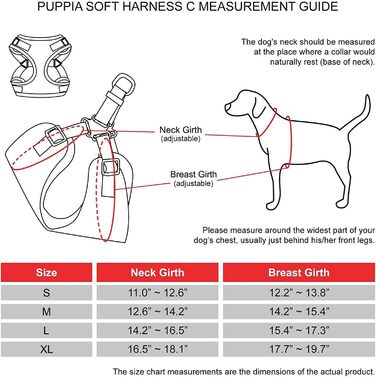 PUPPIA SOFT HARNESS C MEASUREMENT GUIDE

The dog's neck should be measured at the place where a collar would naturally rest (base of neck).

Neck Girth
(adjustable)

Breast Girth
(adjustable)

Please measure around the widest part of your dog's chest, usually just behind his/her front legs.

| Size | Neck Girth | Breast Girth |
|---|---|---|
| S | 11.0" ~ 12.6" | 12.2" ~ 13.8" |
| M | 12.6" ~ 14.2" | 14.2" ~ 15.4" |
| L | 14.2" ~ 16.5" | 15.4" ~ 17.3" |
| XL | 16.5" ~ 18.1" | 17.7" ~ 19.7" |

The size chart measurements are the dimensions of the actual product.