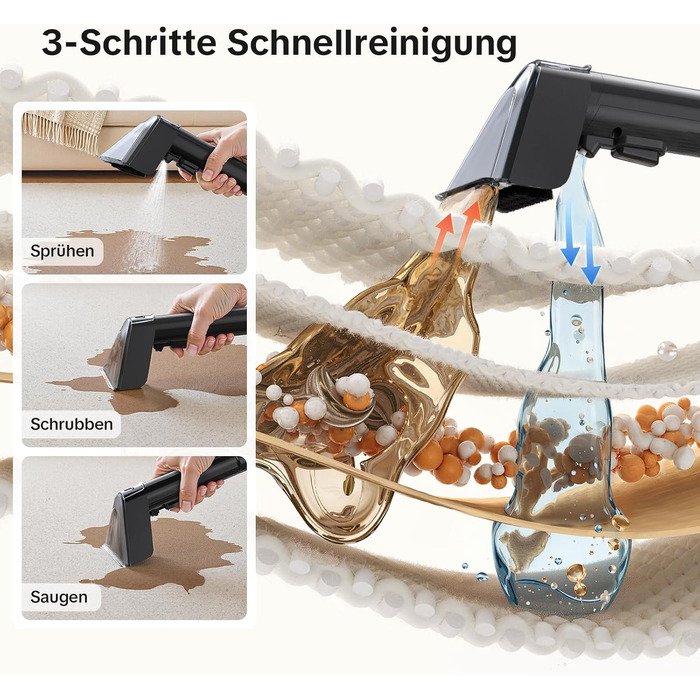 3-Schritte Schnellreinigung

Sprühen

Schrubben

Saugen