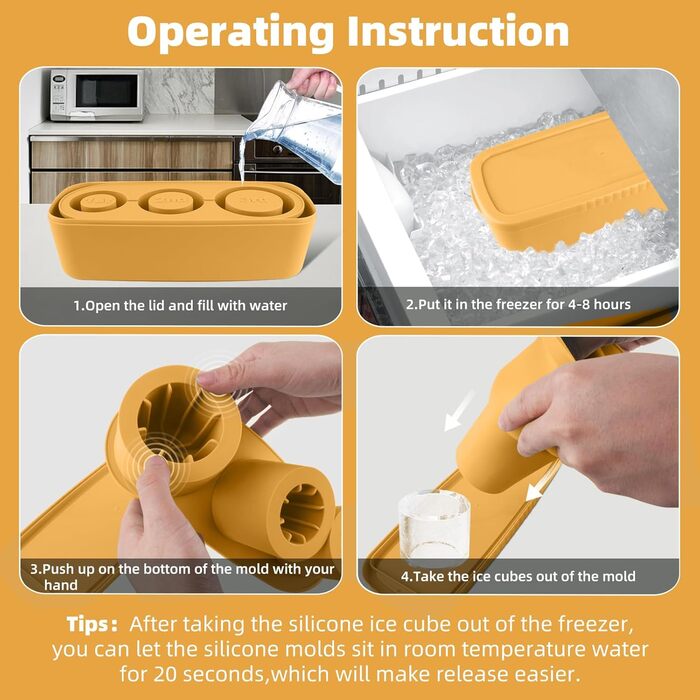 Operating Instruction

1.Open the lid and fill with water

2.Put it in the freezer for 4-8 hours

3.Push up on the bottom of the mold with your hand

4.Take the ice cubes out of the mold

Tips: After taking the silicone ice cube out of the freezer, you can let the silicone molds sit in room temperature water for 20 seconds,which will make release easier.