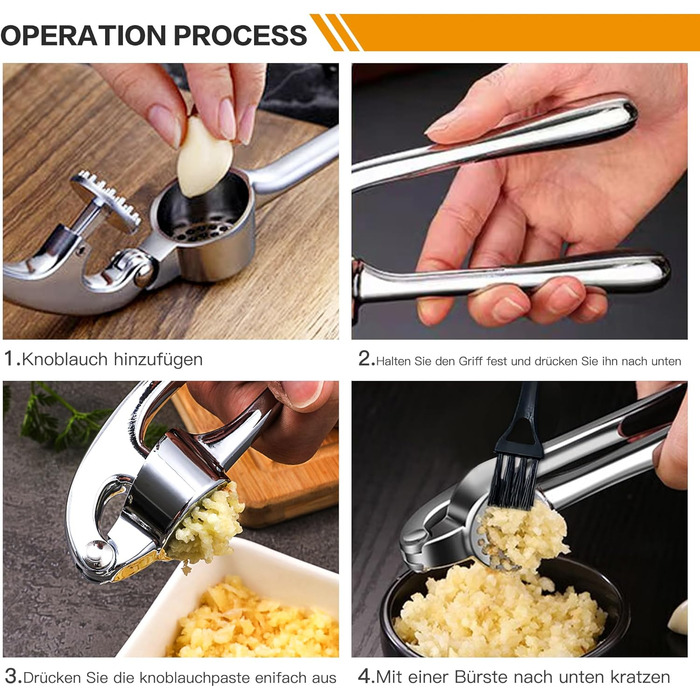 OPERATION PROCESS

1.Knoblauch hinzufügen

2.Halten Sie den Griff fest und drücken Sie ihn nach unten

3.Drücken Sie die knoblauchpaste enifach aus

4.Mit einer Bürste nach unten kratzen