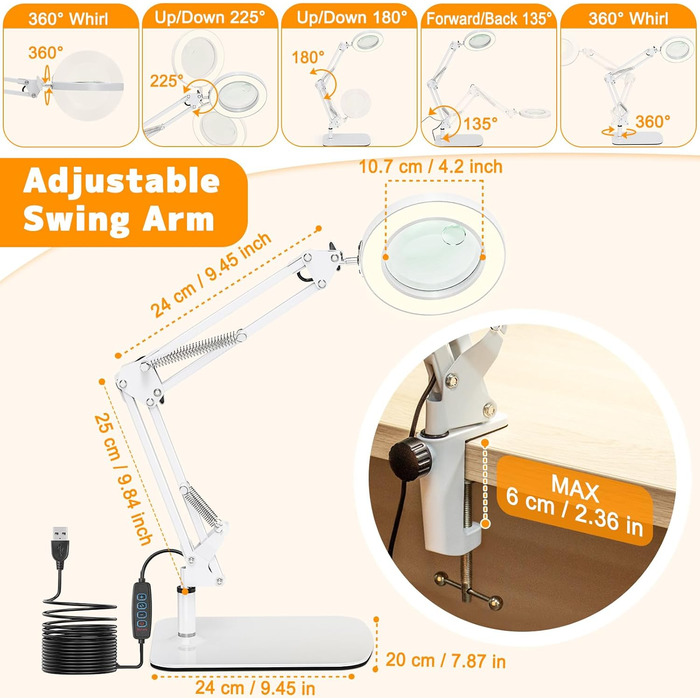 360° Whirl

360°

Up/Down 225°

225°

Up/Down 180°

180°

Forward/Back 135°

135°

360° Whirl

360°

Adjustable Swing Arm

10.7 cm / 4.2 inch

24 cm / 9.45 inch

25 cm / 9.84 inch

MAX 6 cm / 2.36 in

20 cm / 7.87 in

24 cm / 9.45 in