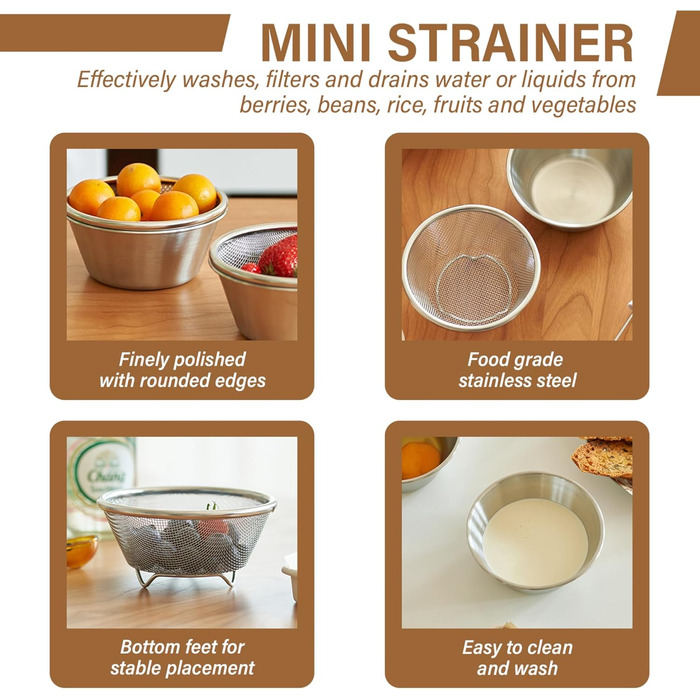 MINI STRAINER

Effectively washes, filters and drains water or liquids from berries, beans, rice, fruits and vegetables

Finely polished with rounded edges

Food grade stainless steel

Chang

Bottom feet for stable placement

Easy to clean and wash