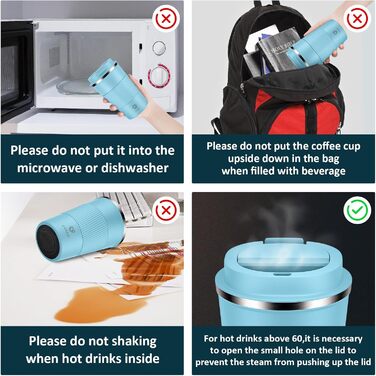 Please do not put it into the microwave or dishwasher

Please do not put the coffee cup upside down in the bag when filled with beverage

Please do not shaking when hot drinks inside

For hot drinks above 60,it is necessary to open the small hole on the lid to prevent the steam from pushing up the lid