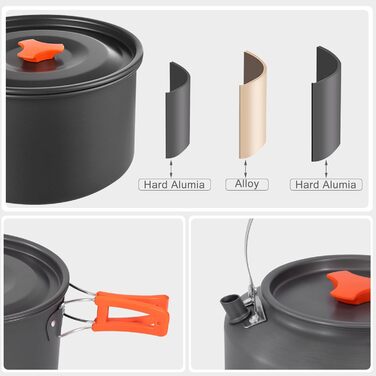 Hard Alumia
Alloy
Hard Alumia