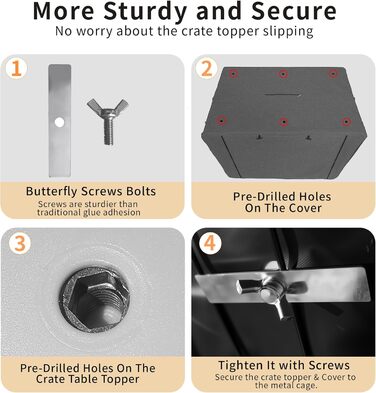 More Sturdy and Secure
No worry about the crate topper slipping

1

Butterfly Screws Bolts
Screws are sturdier than traditional glue adhesion

2

Pre-Drilled Holes On The Cover

3

Pre-Drilled Holes On The Crate Table Topper

4

Tighten It with Screws
Secure the crate topper & Cover to the metal cage.