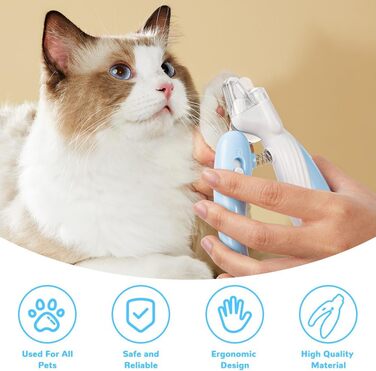 Used For All Pets

Safe and Reliable

Ergonomic Design

High Quality Material