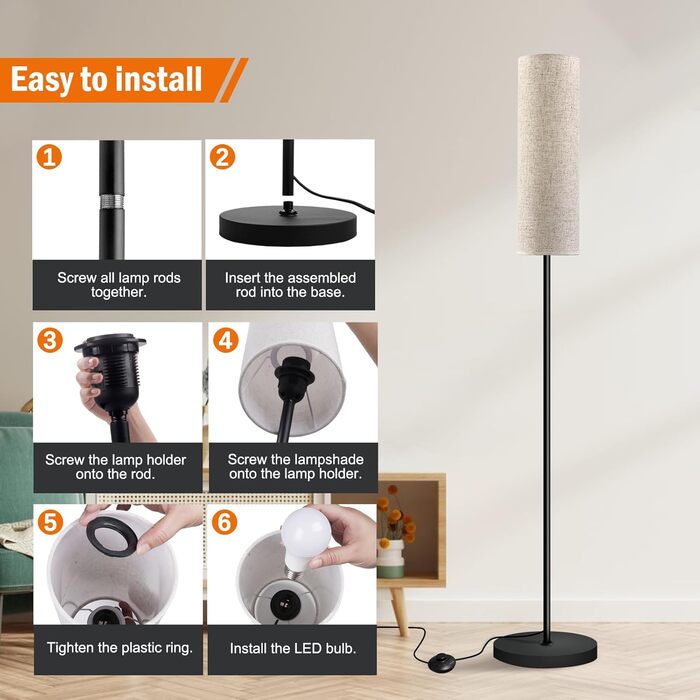 Easy to install

1
Screw all lamp rods together.

2
Insert the assembled rod into the base.

3
Screw the lamp holder onto the rod.

4
Screw the lampshade onto the lamp holder.

5
Tighten the plastic ring.

6
Install the LED bulb.