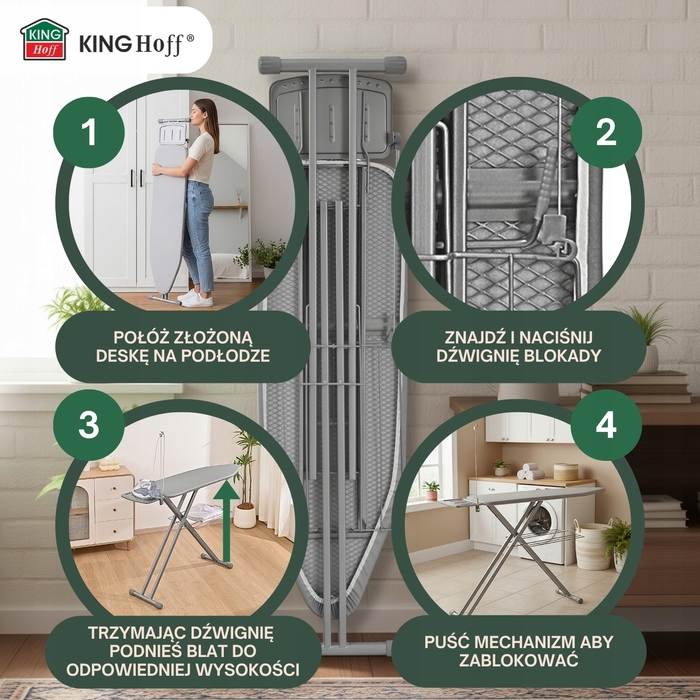 KING Hoff

KING Hoff®

1

POŁÓŻ ZŁOŻONĄ DESKĘ NA PODŁODZE

2

ZNAJDŹ I NACIŚNIJ DŹWIGNIĘ BLOKADY

3

TRZYMAJĄC DŹWIGNIĘ PODNIEŚ BLAT DO ODPOWIEDNIEJ WYSOKOŚCI

4

PUŚĆ MECHANIZM ABY ZABLOKOWAĆ