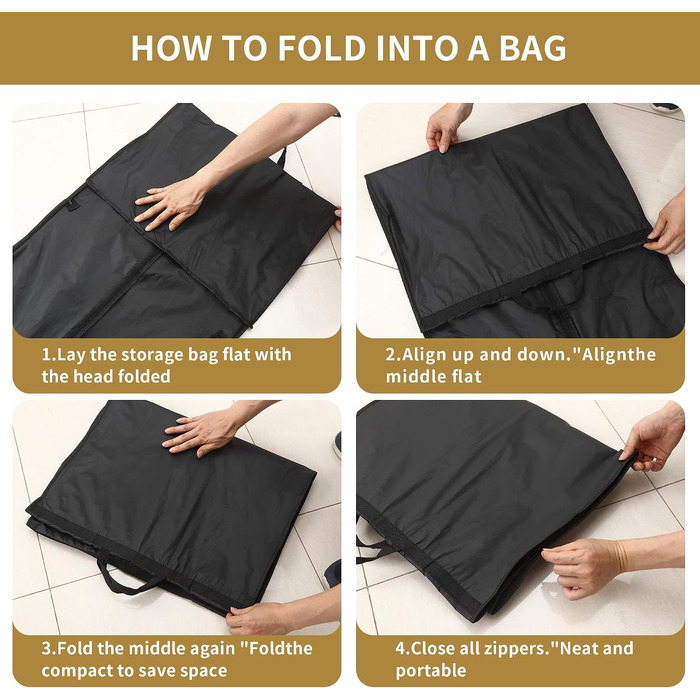 HOW TO FOLD INTO A BAG

1.Lay the storage bag flat with the head folded

2.Align up and down."Alignthe middle flat

3.Fold the middle again "Foldthe compact to save space

4.Close all zippers."Neat and portable