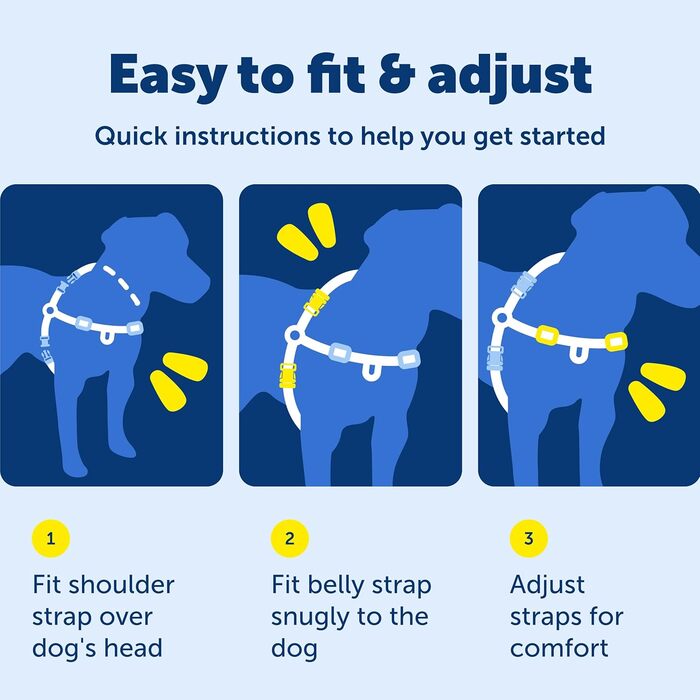 Easy to fit & adjust

Quick instructions to help you get started

1

Fit shoulder strap over dog's head

2

Fit belly strap snugly to the dog

3

Adjust straps for comfort