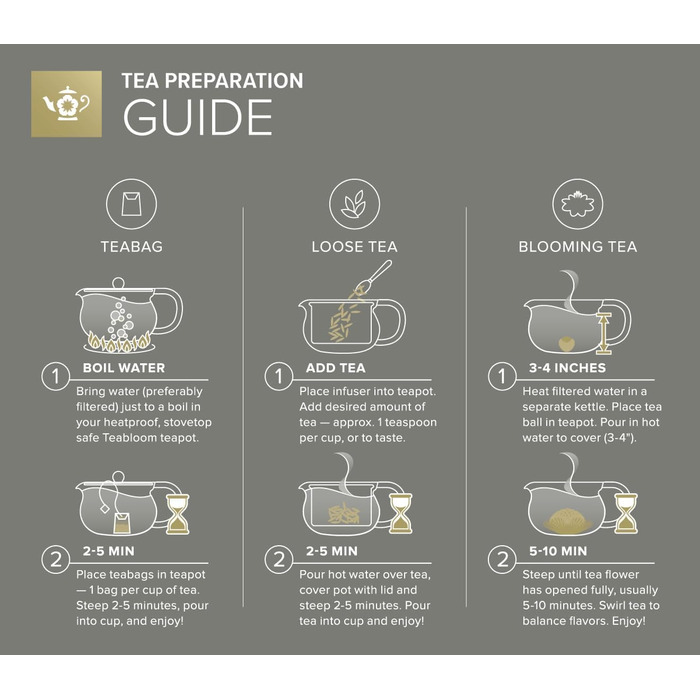 TEA PREPARATION
GUIDE

TEABAG

1 BOIL WATER
Bring water (preferably filtered) just to a boil in your heatproof, stovetop safe Teabloom teapot.

2 2-5 MIN
Place teabags in teapot — 1 bag per cup of tea. Steep 2-5 minutes, pour into cup, and enjoy!

LOOSE TEA

1 ADD TEA
Place infuser into teapot. Add desired amount of tea — approx. 1 teaspoon per cup, or to taste.

2 2-5 MIN
Pour hot water over tea, cover pot with lid and steep 2-5 minutes. Pour tea into cup and enjoy!

BLOOMING TEA

1 3-4 INCHES
Heat filtered water in a separate kettle. Place tea ball in teapot. Pour in hot water to cover (3-4").

2 5-10 MIN
Steep until tea flower has opened fully, usually 5-10 minutes. Swirl tea to balance flavors. Enjoy!