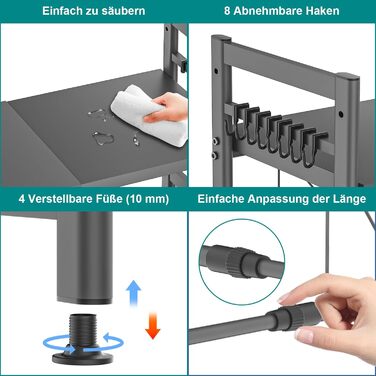 Einfach zu säubern

8 Abnehmbare Haken

4 Verstellbare Füße (10 mm)

Einfache Anpassung der Länge