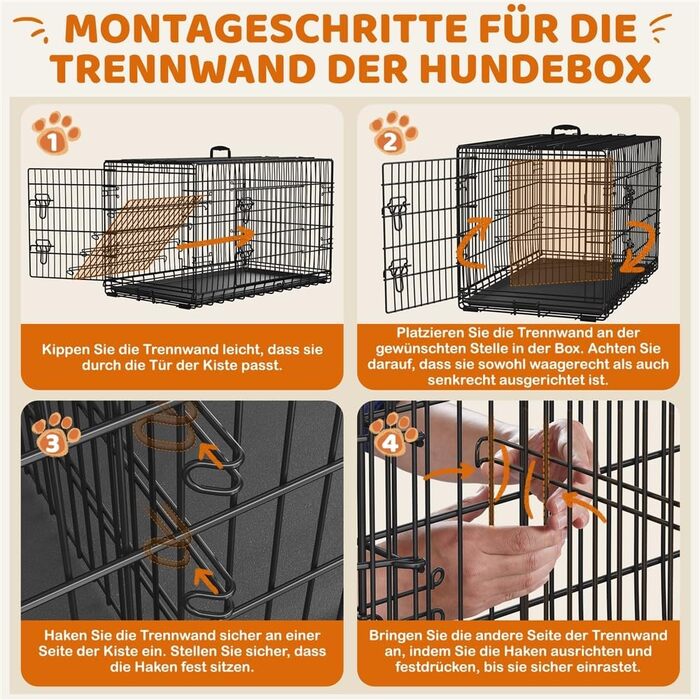 MONTAGESCHRITTE FÜR DIE TRENNWAND DER HUNDEBOX

1

Kippen Sie die Trennwand leicht, dass sie durch die Tür der Kiste passt.

2

Platzieren Sie die Trennwand an der gewünschten Stelle in der Box. Achten Sie darauf, dass sie sowohl waagerecht als auch senkrecht ausgerichtet ist.

3

Haken Sie die Trennwand sicher an einer Seite der Kiste ein. Stellen Sie sicher, dass die Haken fest sitzen.

4

Bringen Sie die andere Seite der Trennwand an, indem Sie die Haken ausrichten und festdrücken, bis sie sicher einrastet.