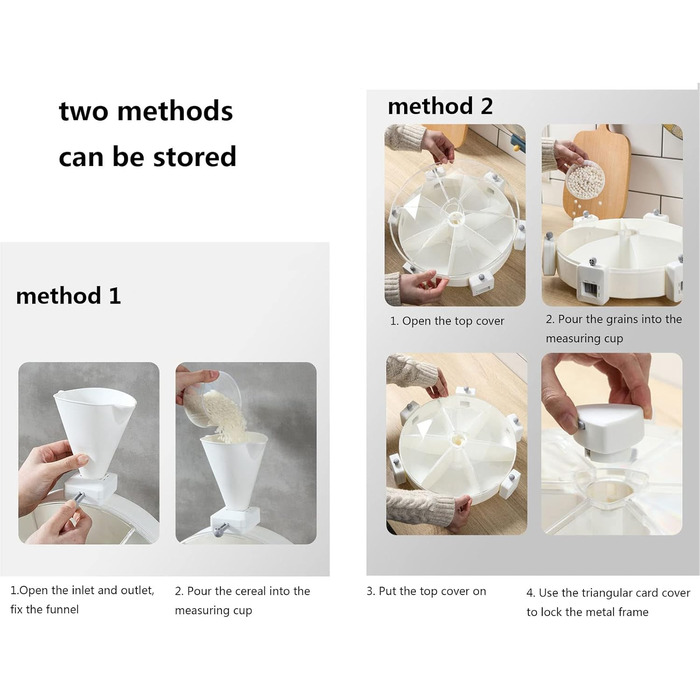 two methods
can be stored

method 1

1.Open the inlet and outlet, fix the funnel

2. Pour the cereal into the measuring cup

method 2

1. Open the top cover

2. Pour the grains into the measuring cup

3. Put the top cover on

4. Use the triangular card cover to lock the metal frame