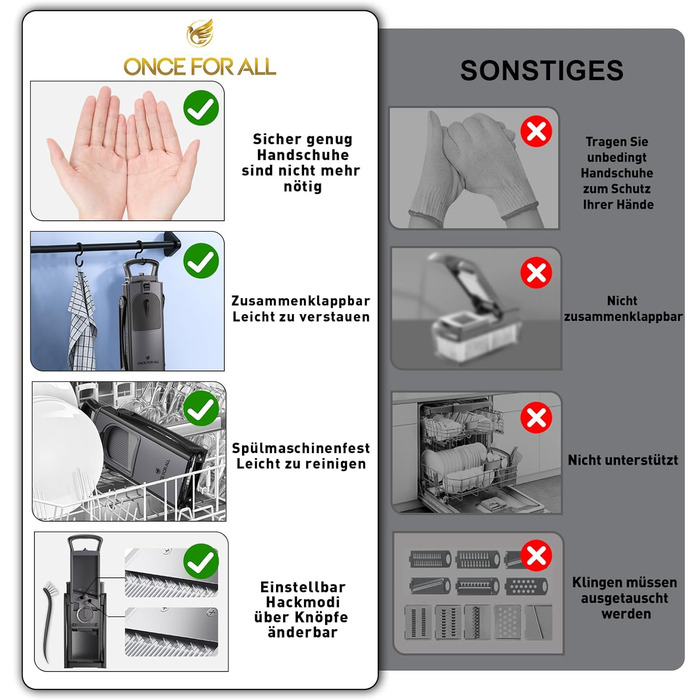 ONCE FOR ALL

Sicher genug Handschuhe sind nicht mehr nötig

ONCE FOR ALL

Zusammenklappbar Leicht zu verstauen

ONCE FOR ALL

Spülmaschinenfest Leicht zu reinigen

Einstellbar Hackmodi über Knöpfe änderbar

SONSTIGES

Tragen Sie unbedingt Handschuhe zum Schutz Ihrer Hände

Nicht zusammenklappbar

Nicht unterstützt

Klingen müssen ausgetauscht werden