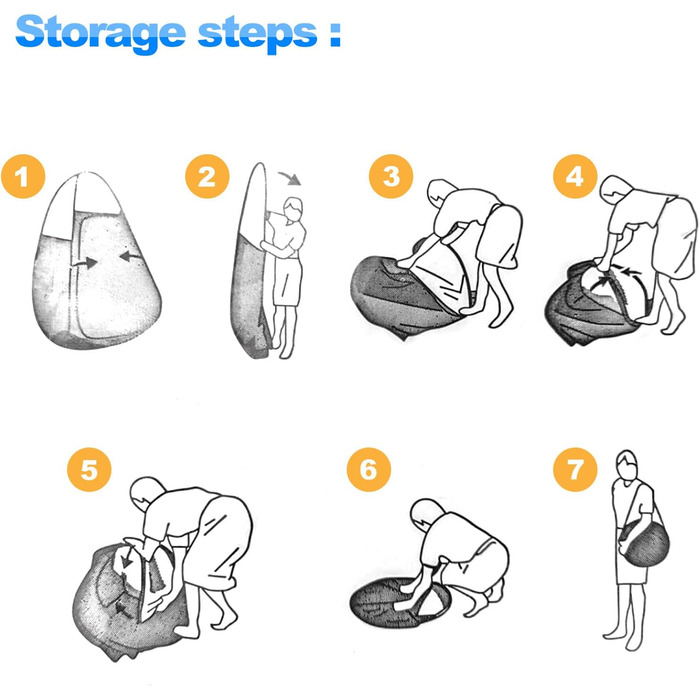 Storage steps :

1

2

3

4

5

6

7