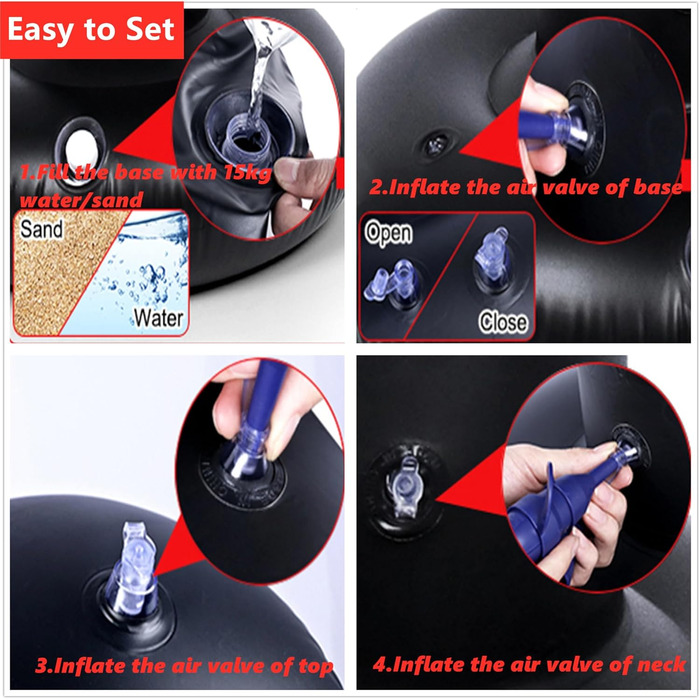 Easy to Set

1.Fill the base with 15kg water/sand

Sand

Water

2.Inflate the air valve of base

Open

Close

3.Inflate the air valve of top

4.Inflate the air valve of neck