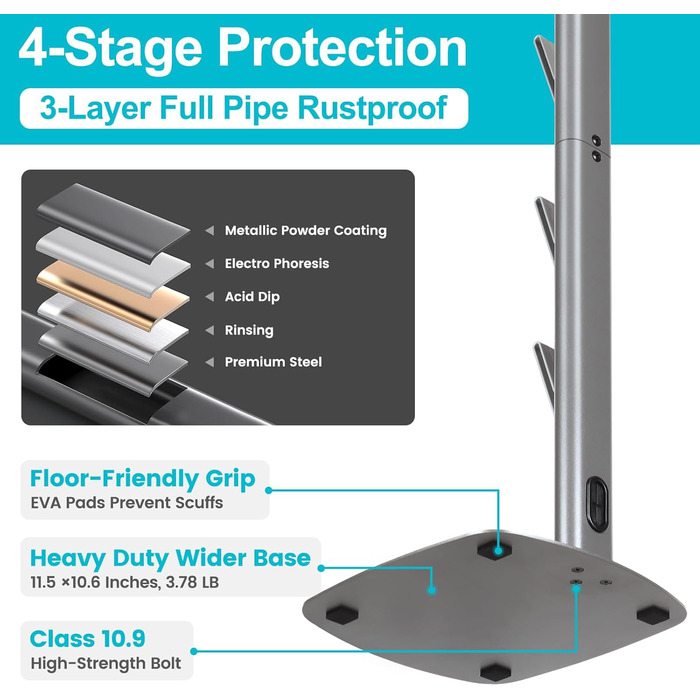 4-Stage Protection
3-Layer Full Pipe Rustproof

Metallic Powder Coating
Electro Phoresis
Acid Dip
Rinsing
Premium Steel

Floor-Friendly Grip
EVA Pads Prevent Scuffs

Heavy Duty Wider Base
11.5 ×10.6 Inches, 3.78 LB

Class 10.9
High-Strength Bolt